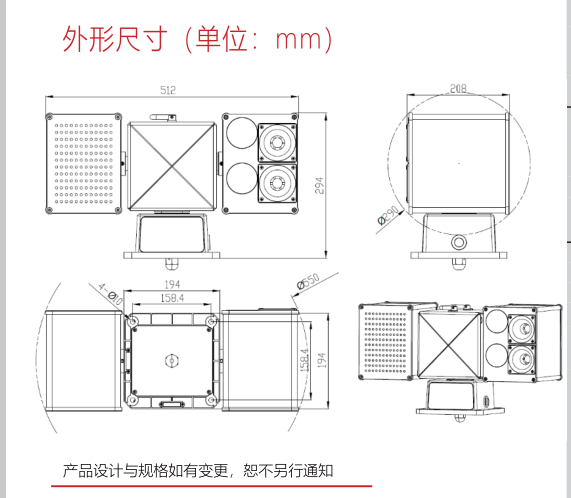 外形尺寸（单位：mm）

512

294

208

Ø290

194

158.4

4-Ø10

Ø550

158.4

194

产品设计与规格如有变更，恕不另行通知